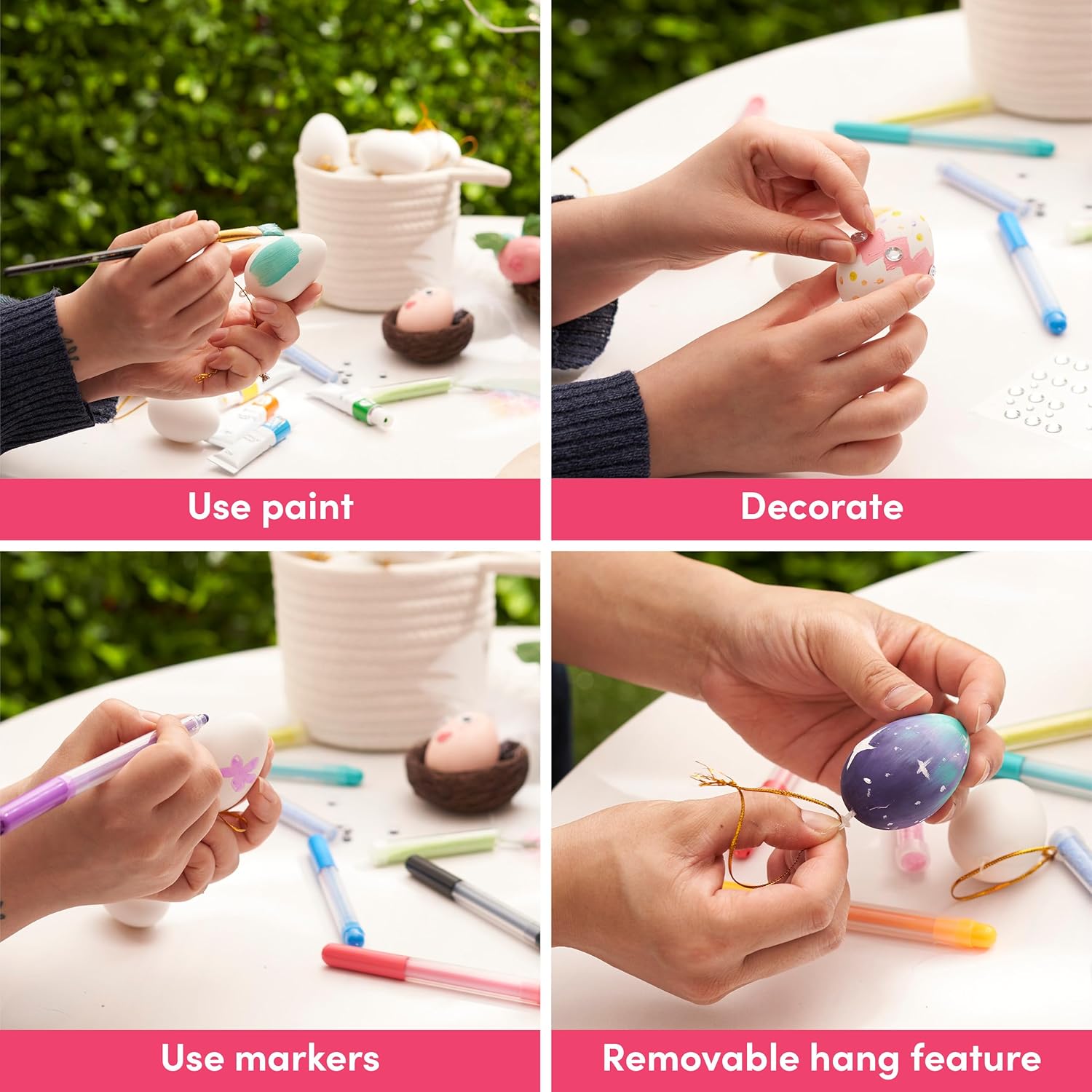 Use paint

Decorate

Use markers

Removable hang feature