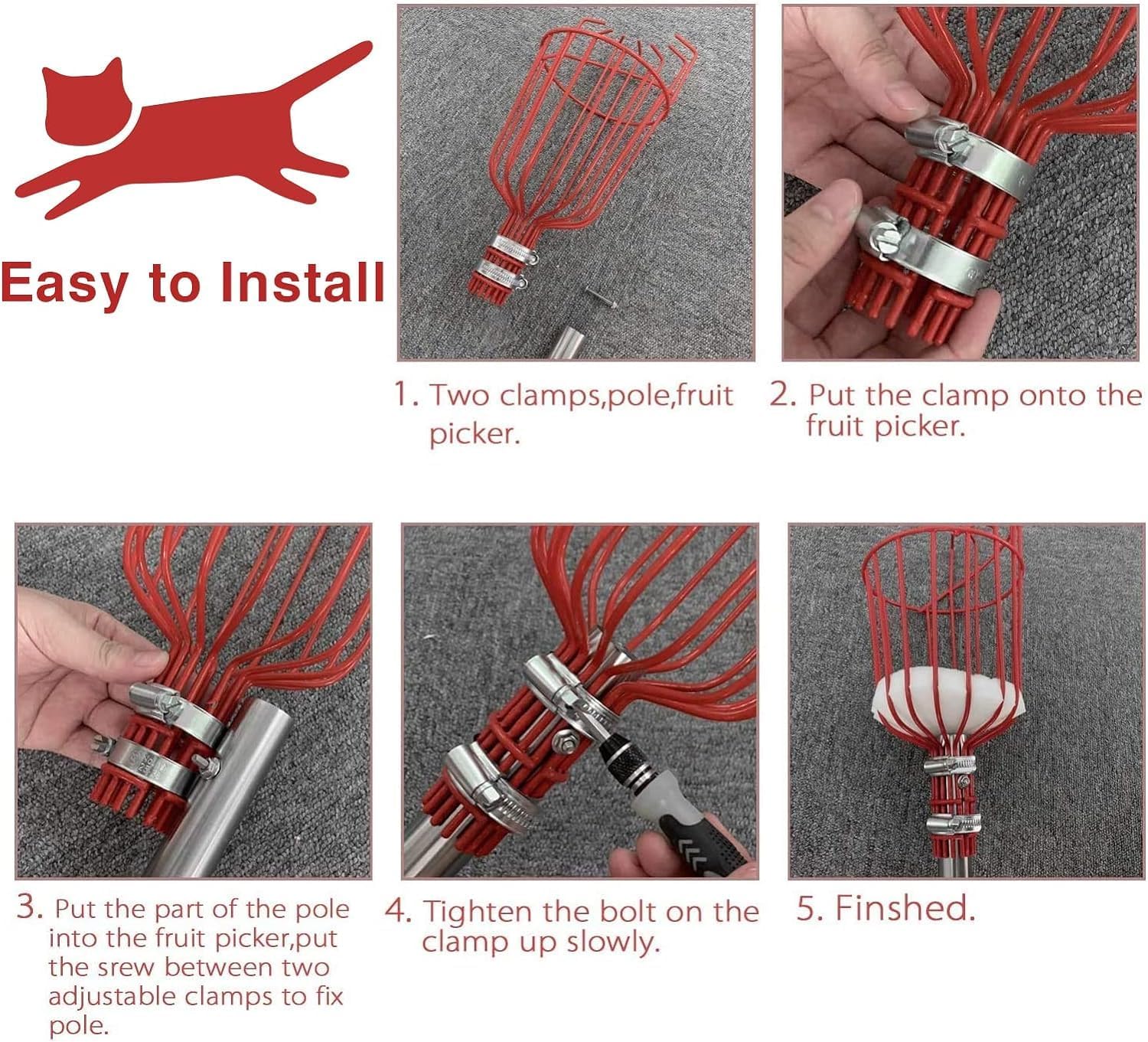 Easy to Install

1. Two clamps,pole,fruit picker.

2. Put the clamp onto the fruit picker.

3. Put the part of the pole into the fruit picker,put the srew between two adjustable clamps to fix pole.

4. Tighten the bolt on the clamp up slowly.

5. Finshed.